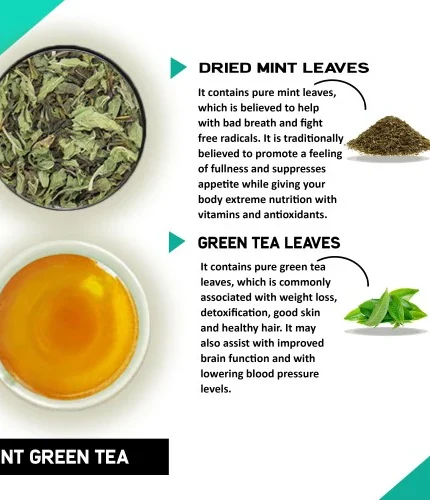 DRIED MINT LEAVES

It contains pure mint leaves, which is believed to help with bad breath and fight free radicals. It is traditionally believed to promote a feeling of fullness and suppresses appetite while giving your body extreme nutrition with vitamins and antioxidants.

GREEN TEA LEAVES

It contains pure green tea leaves, which is commonly associated with weight loss, detoxification, good skin and healthy hair. It may also assist with improved brain function and with lowering blood pressure levels.

NT GREEN TEA