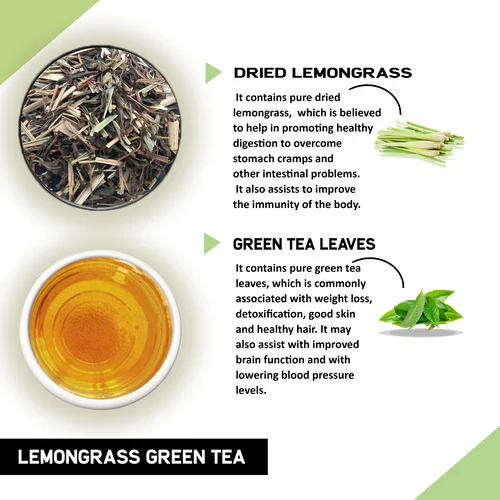 DRIED LEMONGRASS

It contains pure dried lemongrass, which is believed to help in promoting healthy digestion to overcome stomach cramps and other intestinal problems. It also assists to improve the immunity of the body.

GREEN TEA LEAVES

It contains pure green tea leaves, which is commonly associated with weight loss, detoxification, good skin and healthy hair. It may also assist with improved brain function and with lowering blood pressure levels.

LEMONGRASS GREEN TEA