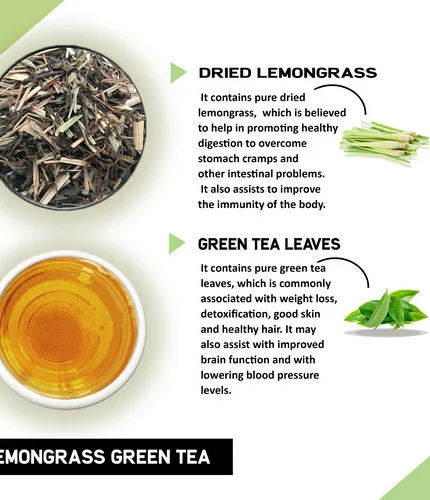 DRIED LEMONGRASS

It contains pure dried lemongrass, which is believed to help in promoting healthy digestion to overcome stomach cramps and other intestinal problems. It also assists to improve the immunity of the body.

GREEN TEA LEAVES

It contains pure green tea leaves, which is commonly associated with weight loss, detoxification, good skin and healthy hair. It may also assist with improved brain function and with lowering blood pressure levels.

EMONGRASS GREEN TEA